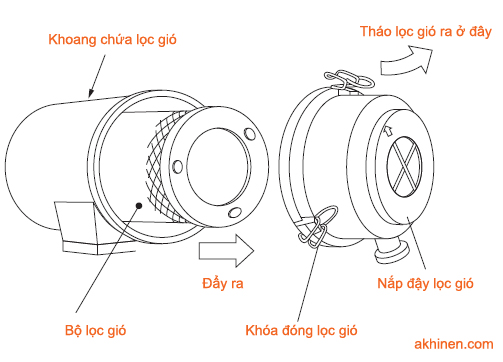 Khoang chứa lọc gió

Tháo lọc gió ra ở đây

Đẩy ra

Nắp đậy lọc gió

Bộ lọc gió

Khóa đóng lọc gió

akhinen.com